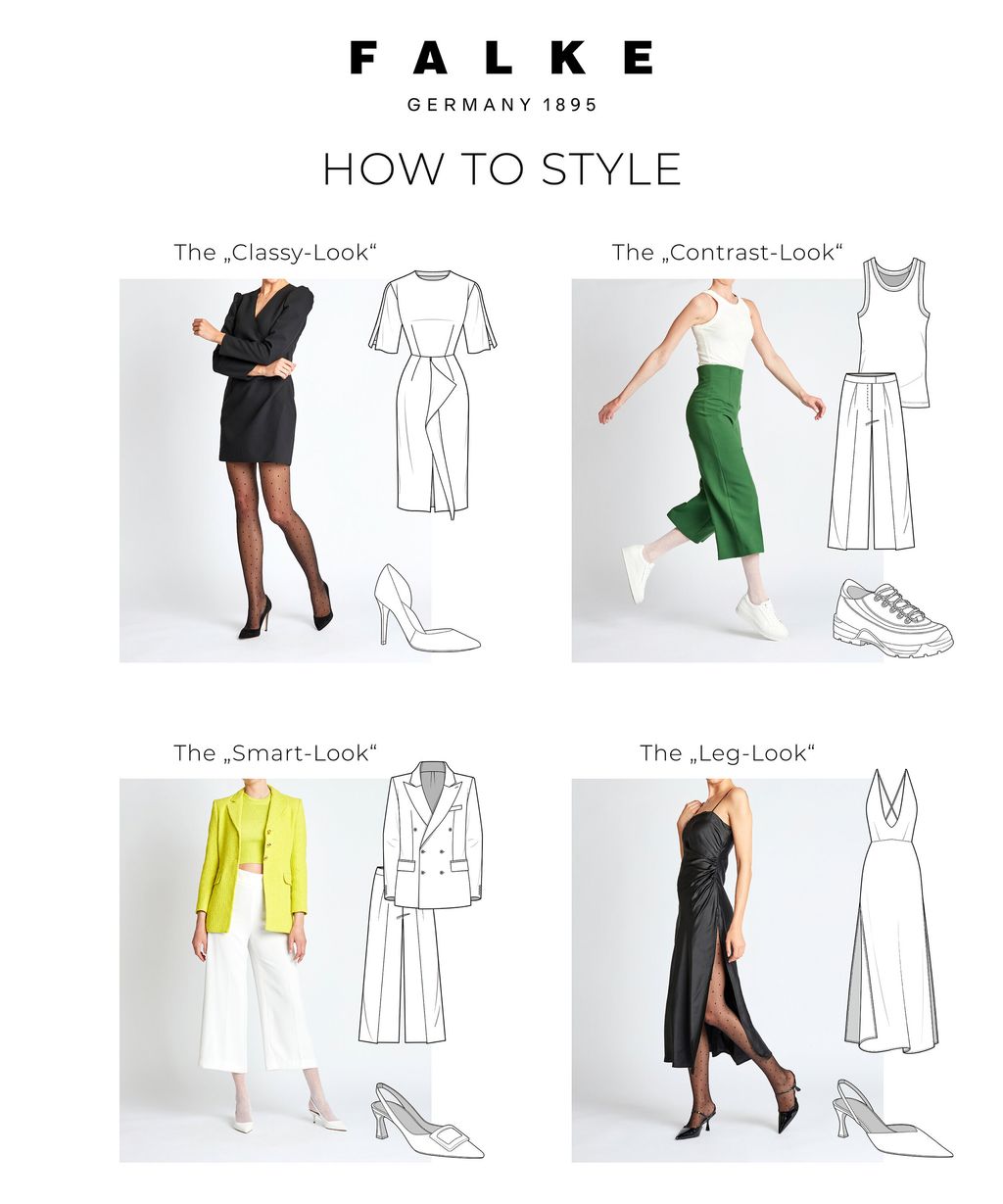 FALKE
GERMANY 1895

HOW TO STYLE

The „Classy-Look“

The „Contrast-Look“

The „Smart-Look“

The „Leg-Look“