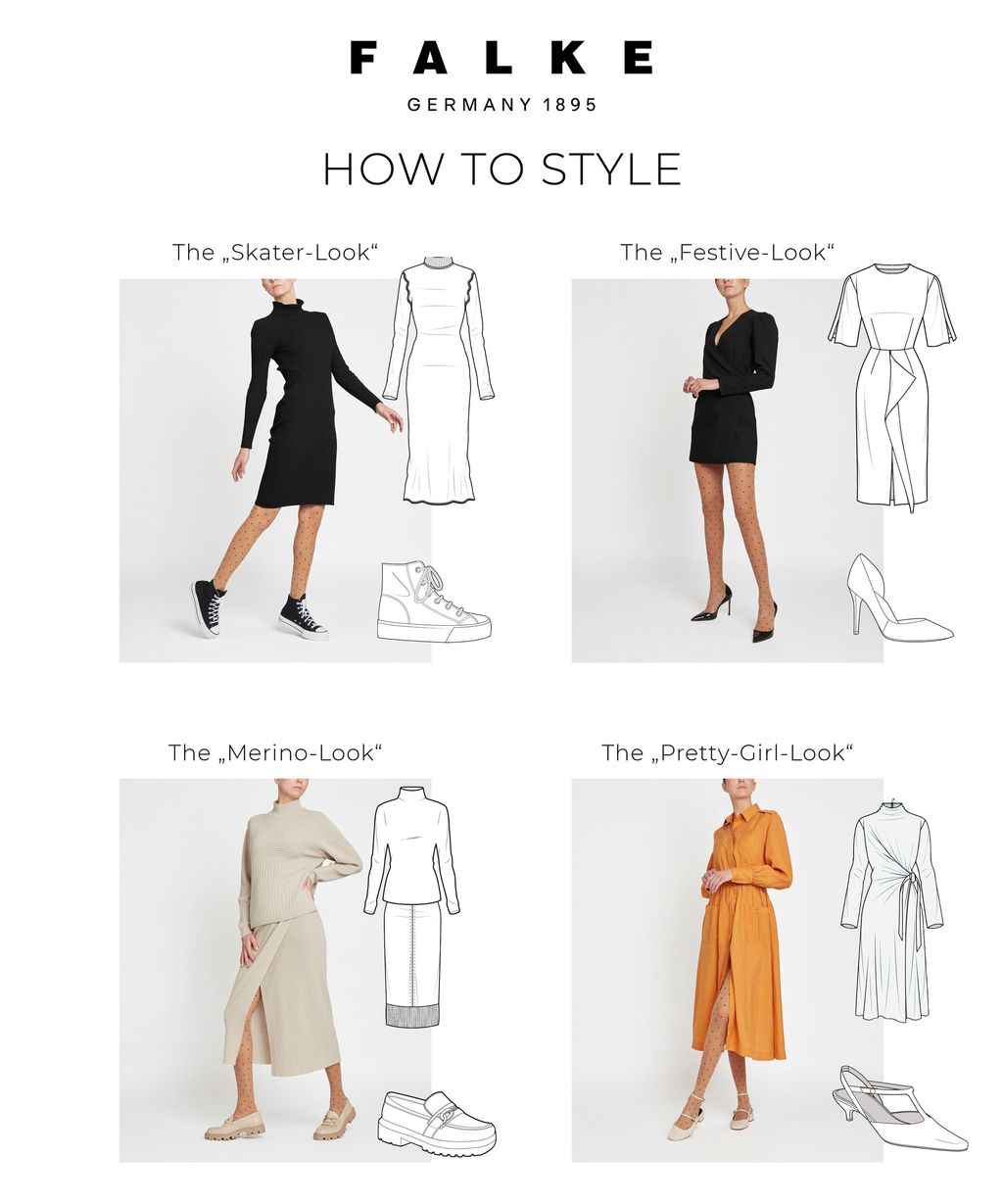 FALKE
GERMANY 1895

HOW TO STYLE

The „Skater-Look“

The „Festive-Look“

The „Merino-Look“

The „Pretty-Girl-Look“